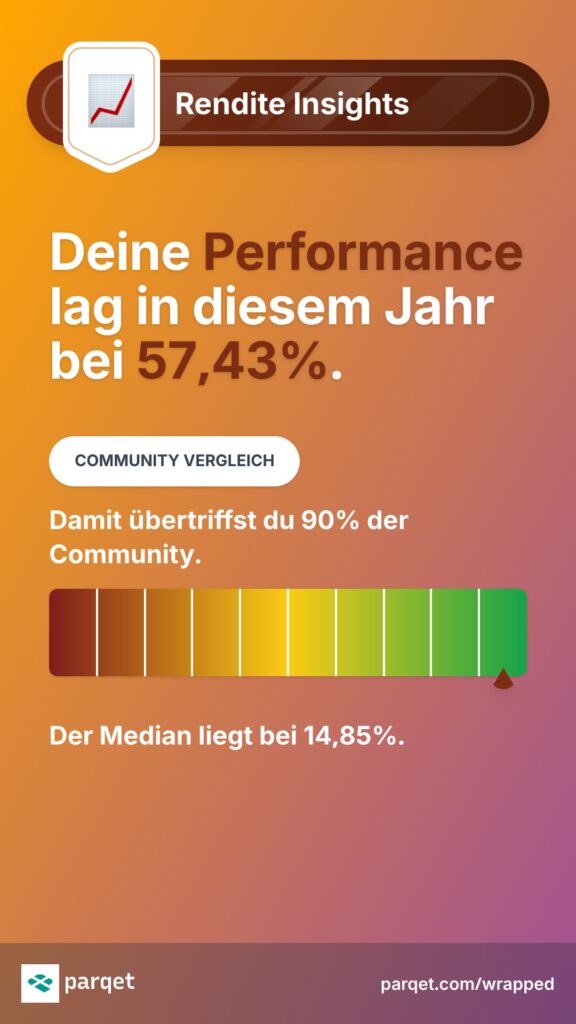 Rendite Insights

Deine Performance lag in diesem Jahr bei 57,43%.

COMMUNITY VERGLEICH

Damit übertriffst du 90% der Community.

Der Median liegt bei 14,85%.

parqet

parqet.com/wrapped